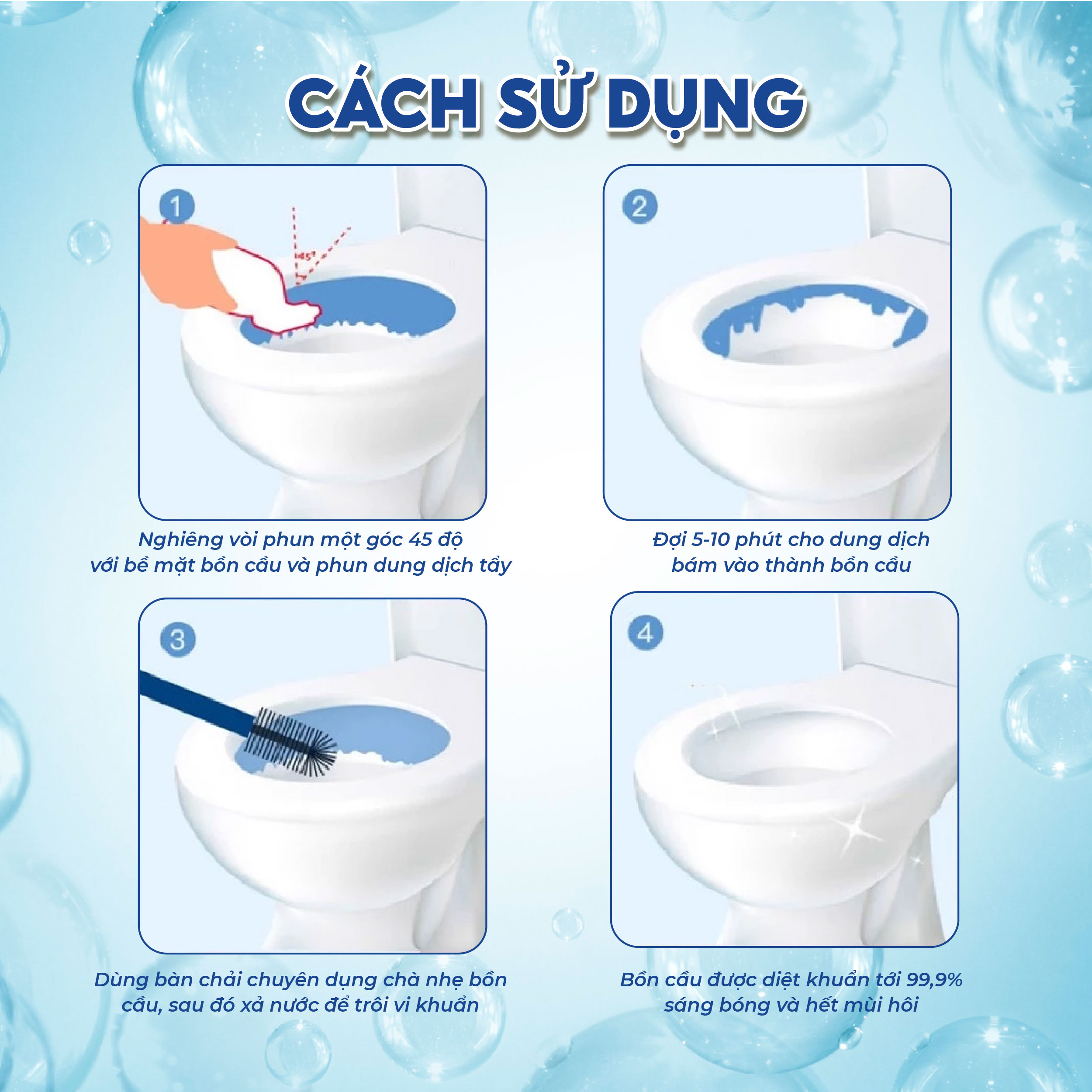 CÁCH SỬ DỤNG

1

45°

Nghiêng vòi phun một góc 45 độ với bề mặt bồn cầu và phun dung dịch tẩy

2

Đợi 5-10 phút cho dung dịch bám vào thành bồn cầu

3

Dùng bàn chải chuyên dụng chà nhẹ bồn cầu, sau đó xả nước để trôi vi khuẩn

4

Bồn cầu được diệt khuẩn tới 99,9% sáng bóng và hết mùi hôi